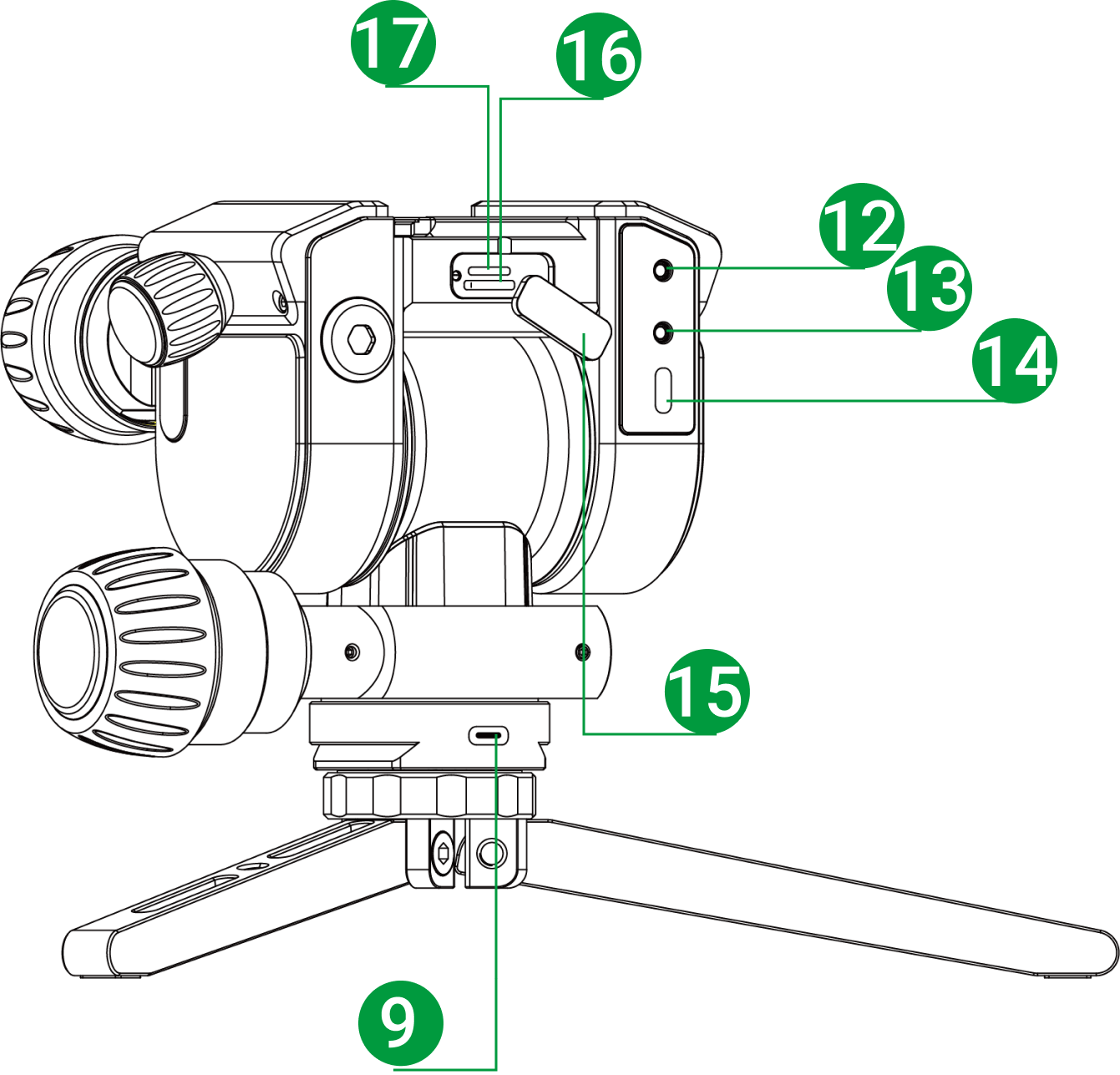 17
16
12
13
14
15
9